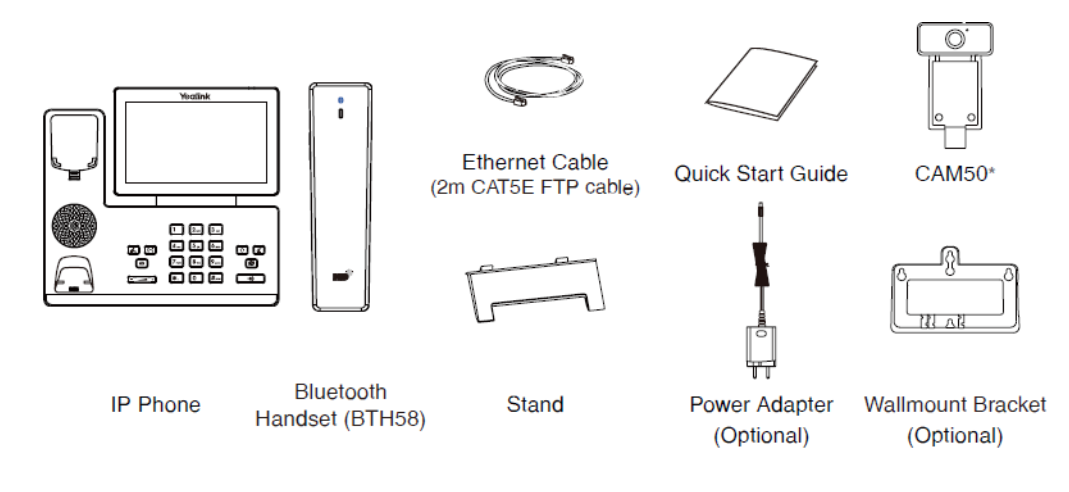 Yealink

Ethernet Cable
(2m CAT5E FTP cable)

Quick Start Guide

CAM50*

IP Phone

Bluetooth Handset (BTH58)

Stand

Power Adapter (Optional)

Wallmount Bracket (Optional)